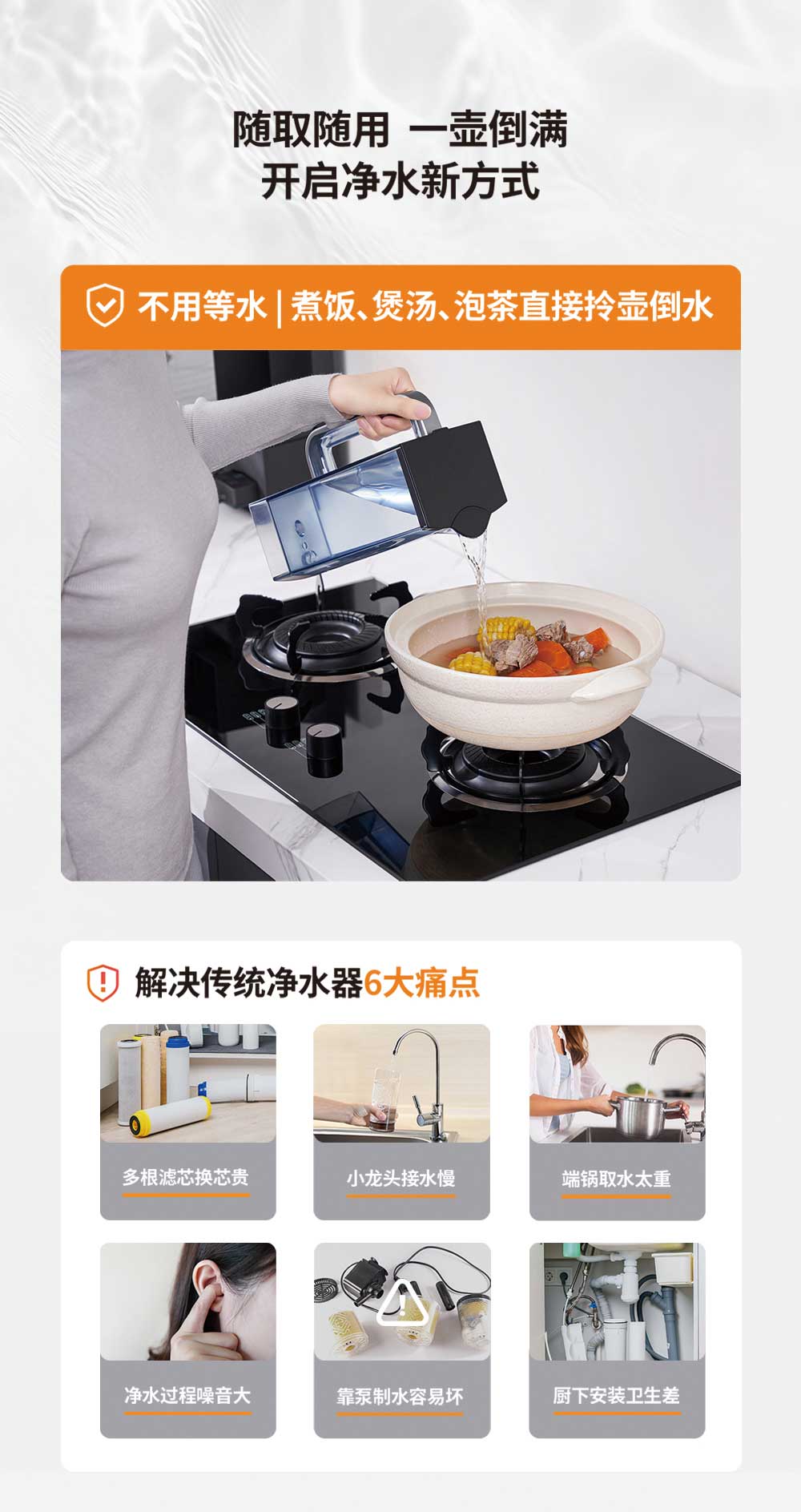 随取随用 一壶倒满
开启净水新方式

不用等水 | 煮饭、煲汤、泡茶直接拎壶倒水

解决传统净水器6大痛点

多根滤芯换芯贵

小龙头接水慢

端锅取水太重

净水过程噪音大

靠泵制水容易坏

厨下安装卫生差